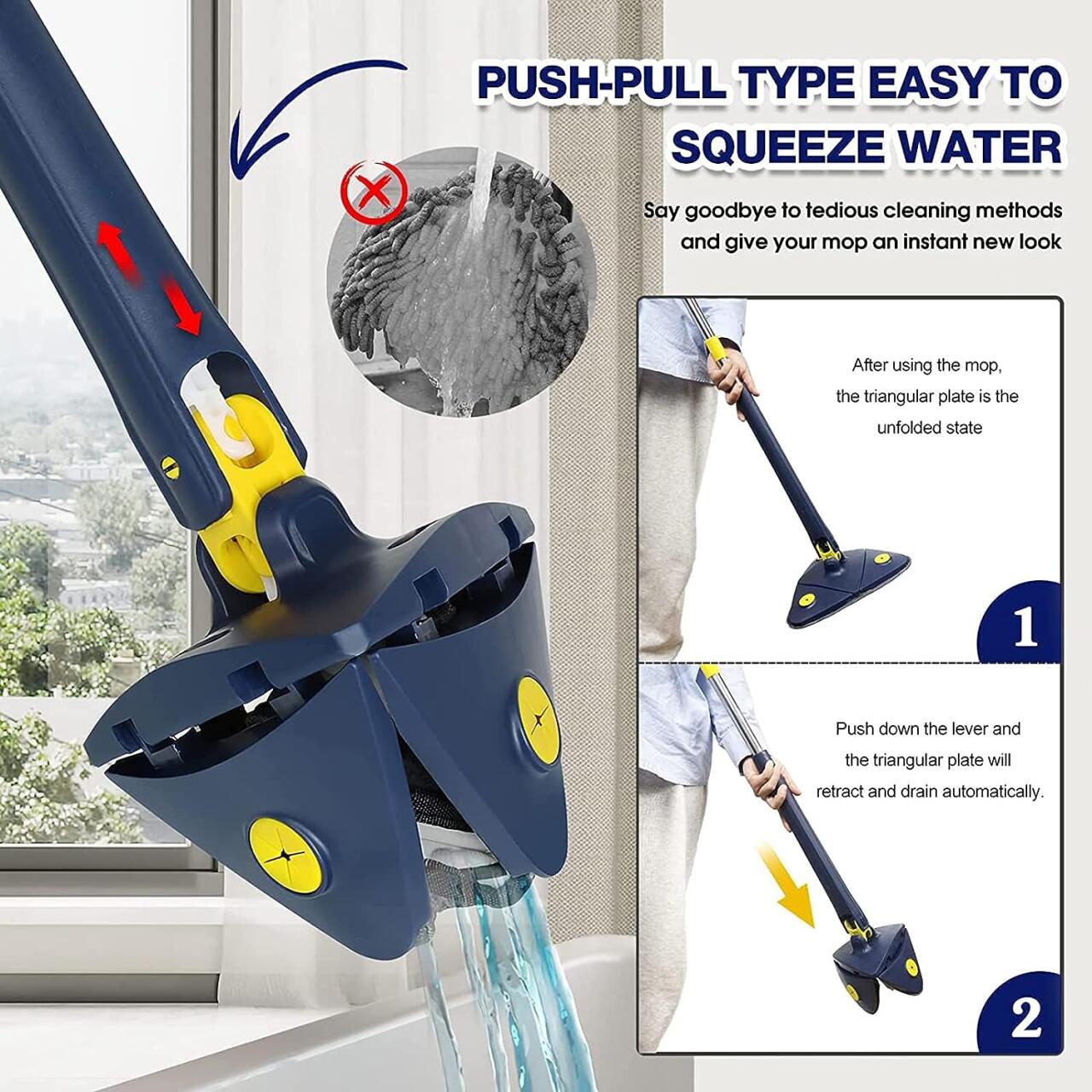 PUSH-PULL TYPE EASY TO SQUEEZE WATER

Say goodbye to tedious cleaning methods and give your mop an instant new look

After using the mop, the triangular plate is the unfolded state

1

Push down the lever and the triangular plate will retract and drain automatically.

2